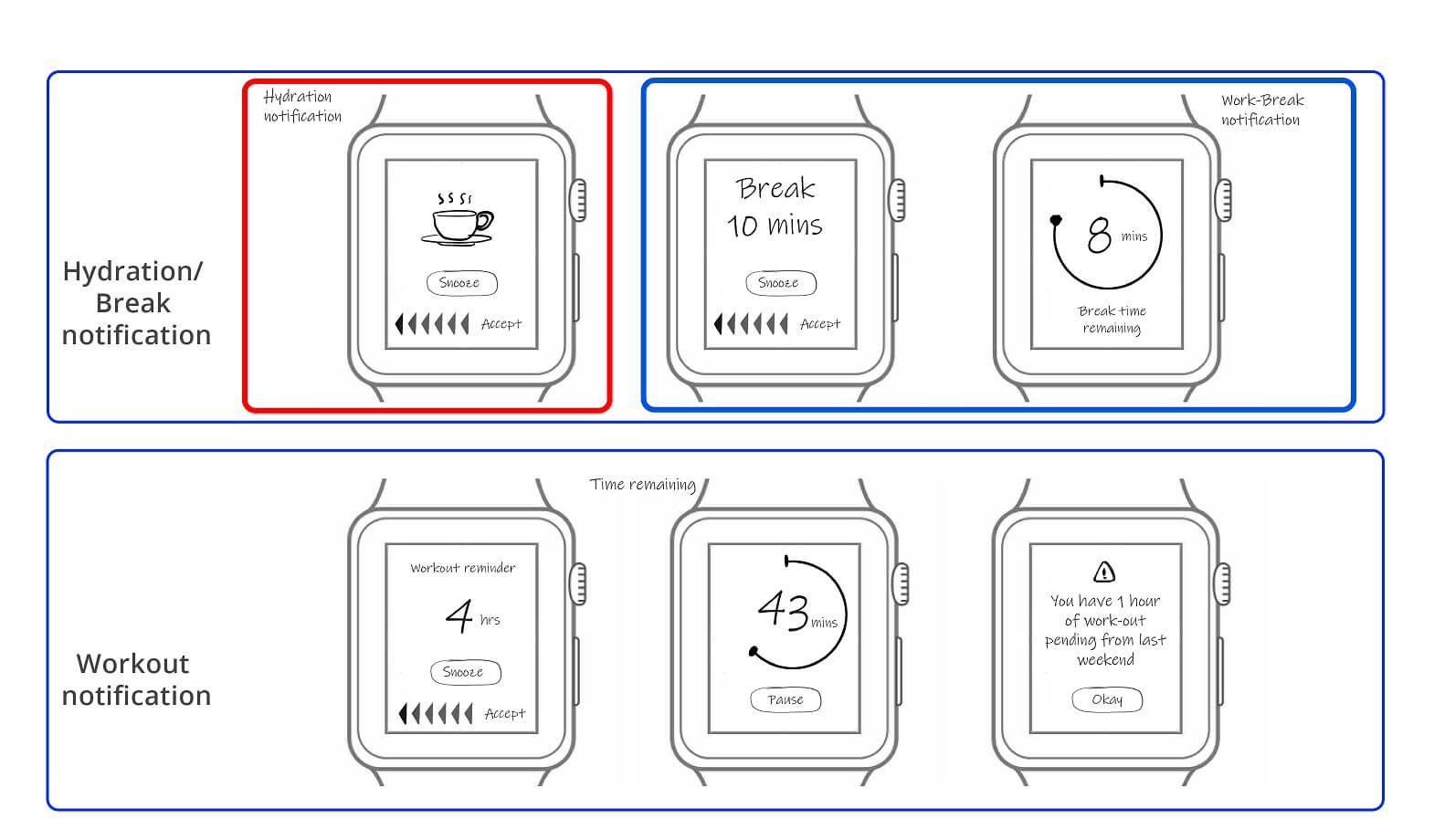 Hydration/ Break notification

Hydration notification

Snooze

Accept

Break 10 mins

Snooze

Accept

Work-Break notification

8 mins

Break time remaining

Workout notification

Workout reminder

4 hrs

Snooze

Accept

Time remaining

43 mins

Pause

You have 1 hour of work-out pending from last weekend

Okay